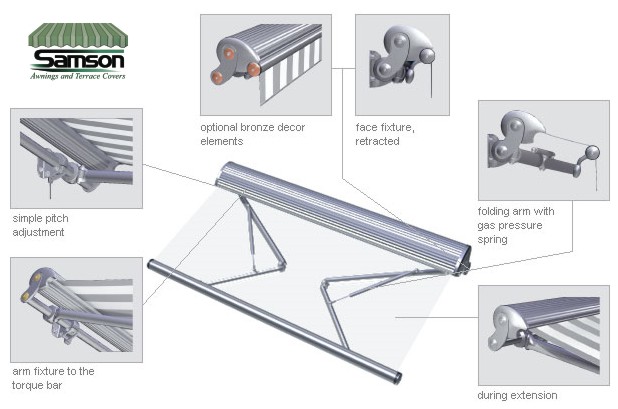 Samson
Awnings and Terrace Covers

optional bronze decor elements

face fixture, retracted

simple pitch adjustment

folding arm with gas pressure spring

arm fixture to the torque bar

during extension